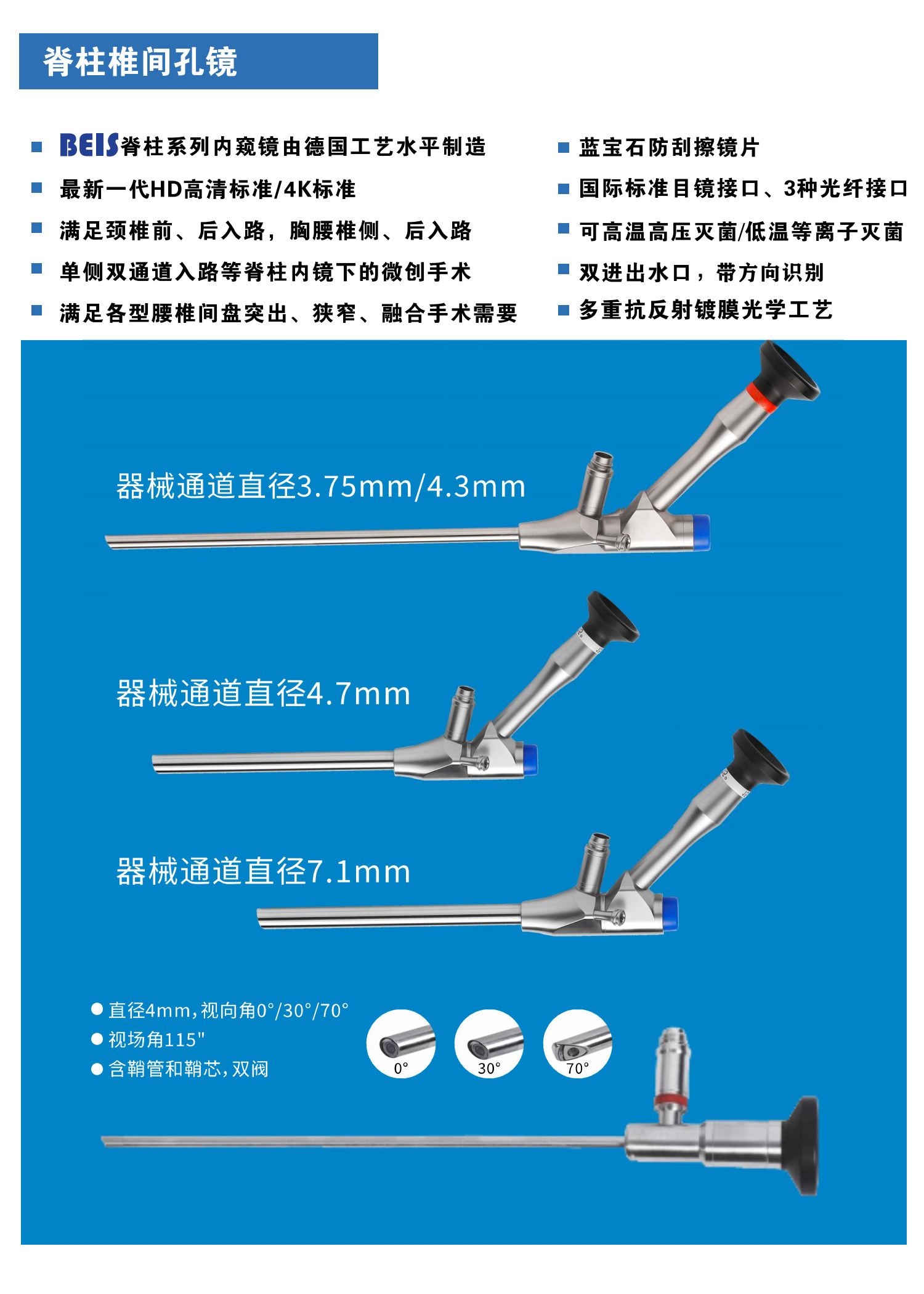 脊柱椎间孔镜

■ BEIS脊柱系列内窥镜由德国工艺水平制造
■ 最新一代HD高清标准/4K标准
■ 满足颈椎前、后入路，胸腰椎侧、后入路
■ 单侧双通道入路等脊柱内镜下的微创手术
■ 满足各型腰椎间盘突出、狭窄、融合手术需要

■ 蓝宝石防刮擦镜片
■ 国际标准目镜接口、3种光纤接口
■ 可高温高压灭菌/低温等离子灭菌
■ 双进出水口，带方向识别
■ 多重抗反射镀膜光学工艺

器械通道直径3.75mm/4.3mm

器械通道直径4.7mm

器械通道直径7.1mm

● 直径4mm，视向角0°/30°/70°
● 视场角115"
● 含鞘管和鞘芯，双阀

0°

30°

70°